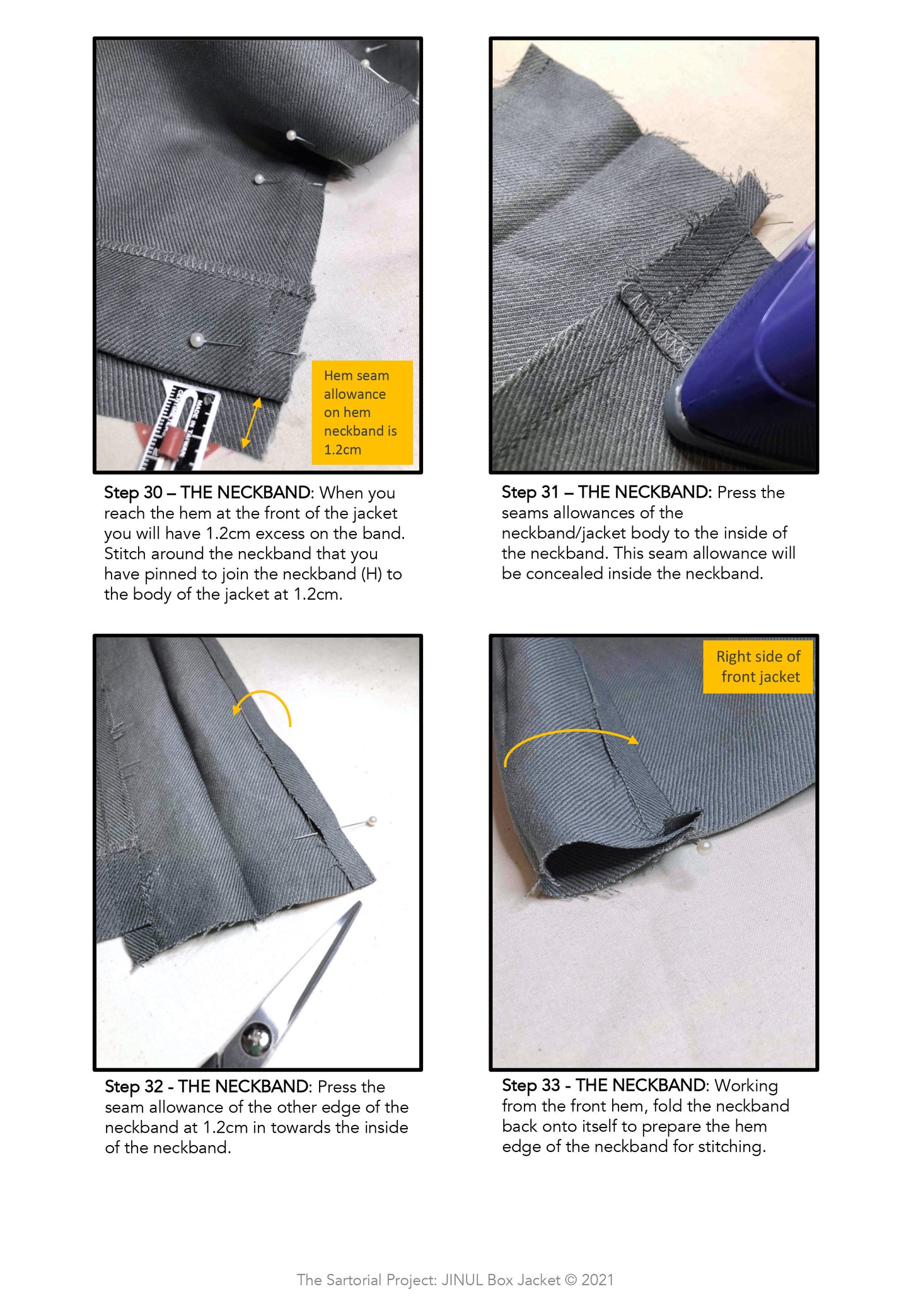 Hem seam allowance on hem neckband is 1.2cm

Step 30 – THE NECKBAND: When you reach the hem at the front of the jacket you will have 1.2cm excess on the band. Stitch around the neckband that you have pinned to join the neckband (H) to the body of the jacket at 1.2cm.

Step 31 – THE NECKBAND: Press the seams allowances of the neckband/jacket body to the inside of the neckband. This seam allowance will be concealed inside the neckband.

Step 32 - THE NECKBAND: Press the seam allowance of the other edge of the neckband at 1.2cm in towards the inside of the neckband.

Right side of front jacket

Step 33 - THE NECKBAND: Working from the front hem, fold the neckband back onto itself to prepare the hem edge of the neckband for stitching.

The Sartorial Project: JINUL Box Jacket © 2021