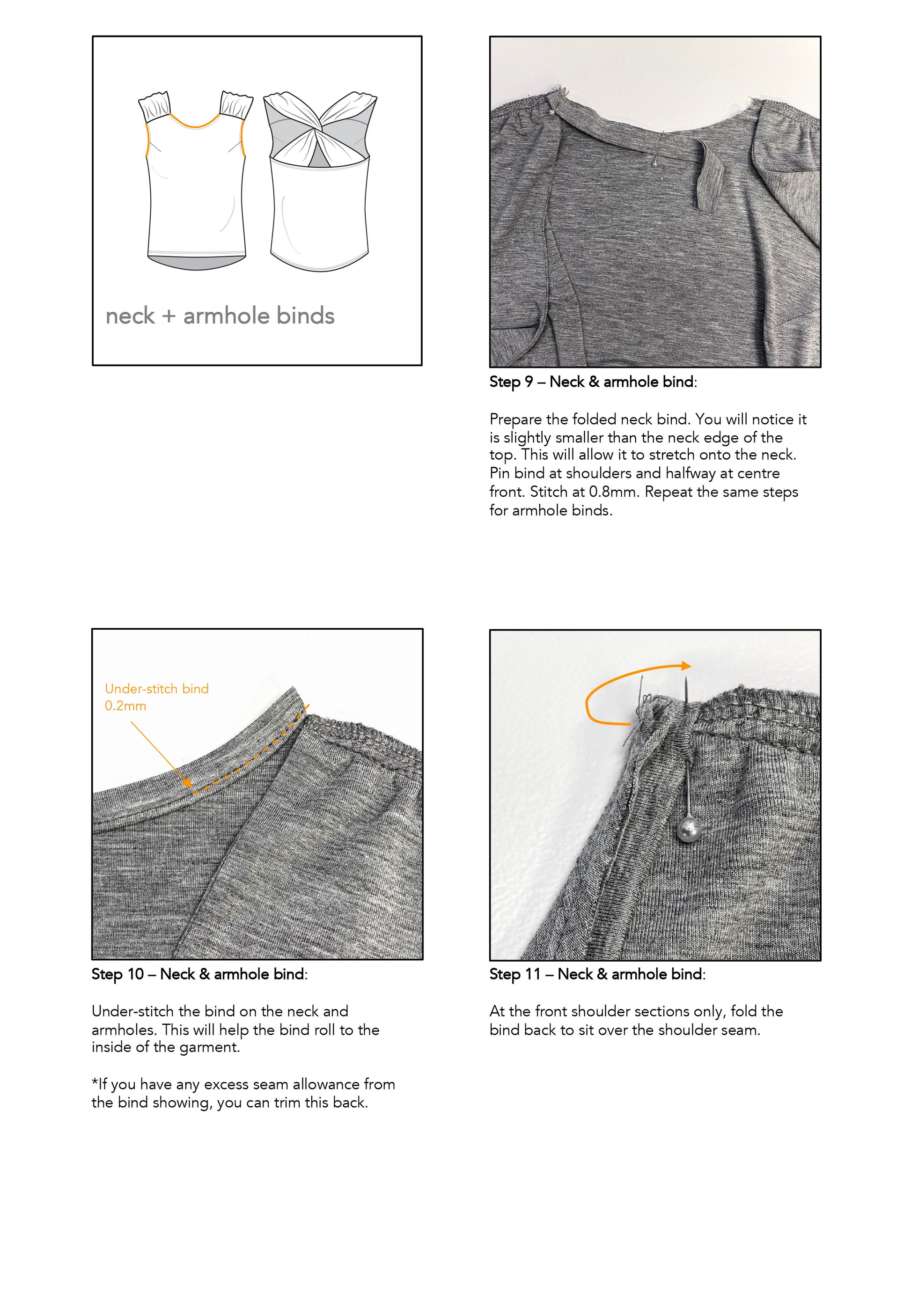 neck + armhole binds

Step 9 – Neck & armhole bind:

Prepare the folded neck bind. You will notice it is slightly smaller than the neck edge of the top. This will allow it to stretch onto the neck. Pin bind at shoulders and halfway at centre front. Stitch at 0.8mm. Repeat the same steps for armhole binds.

Under-stitch bind 0.2mm

Step 10 – Neck & armhole bind:

Under-stitch the bind on the neck and armholes. This will help the bind roll to the inside of the garment.

*If you have any excess seam allowance from the bind showing, you can trim this back.

Step 11 – Neck & armhole bind:

At the front shoulder sections only, fold the bind back to sit over the shoulder seam.