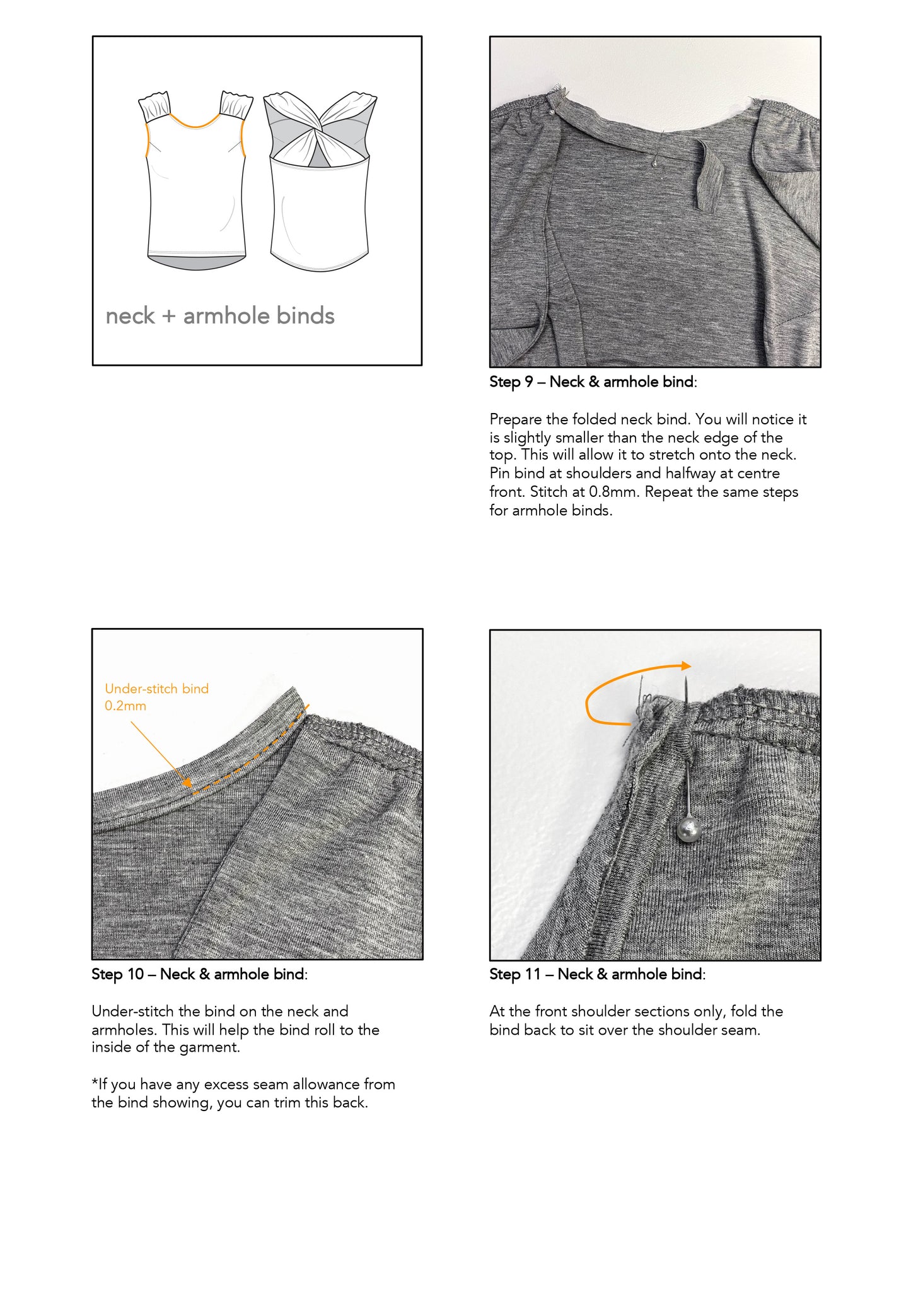 neck + armhole binds

Step 9 – Neck & armhole bind:

Prepare the folded neck bind. You will notice it is slightly smaller than the neck edge of the top. This will allow it to stretch onto the neck. Pin bind at shoulders and halfway at centre front. Stitch at 0.8mm. Repeat the same steps for armhole binds.

Under-stitch bind
0.2mm

Step 10 – Neck & armhole bind:

Under-stitch the bind on the neck and armholes. This will help the bind roll to the inside of the garment.

*If you have any excess seam allowance from the bind showing, you can trim this back.

Step 11 – Neck & armhole bind:

At the front shoulder sections only, fold the bind back to sit over the shoulder seam.